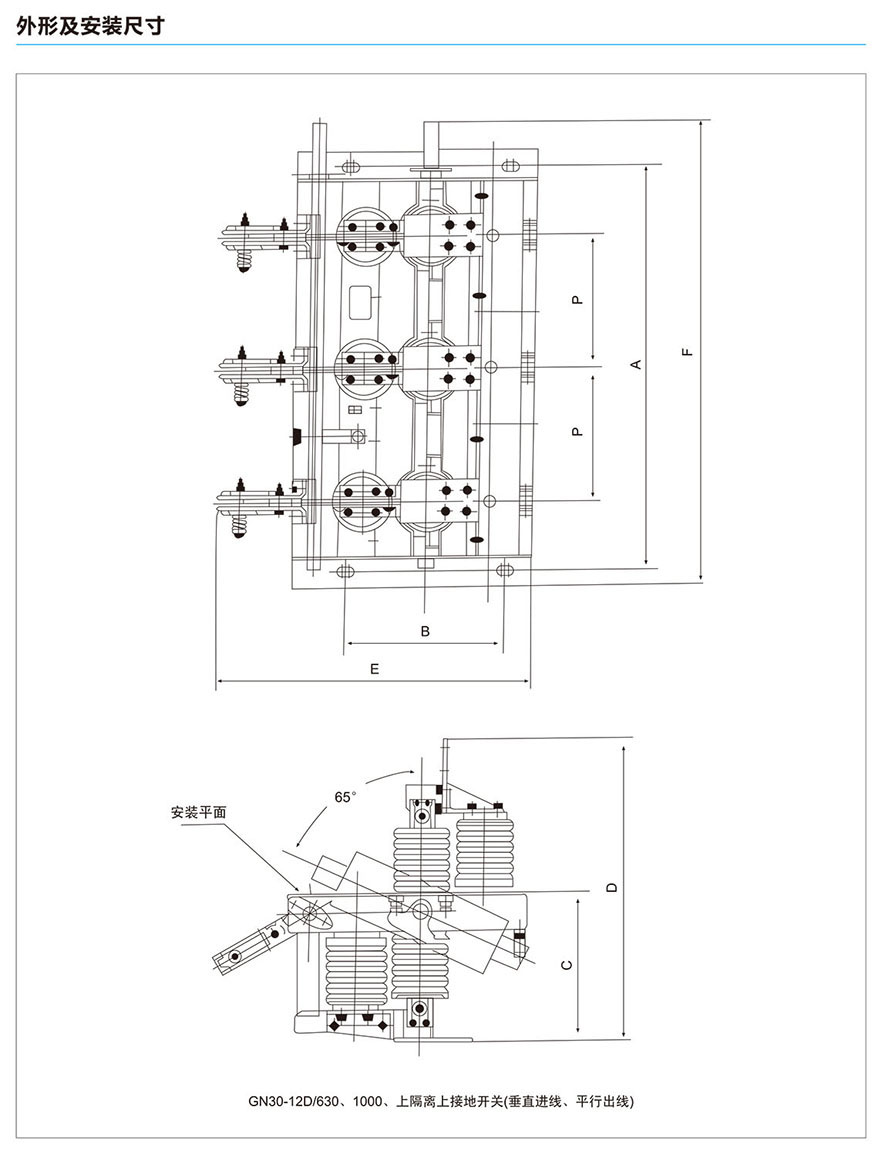 外形及安装尺寸

P

P

A

F

B

E

65°

安装平面

D

C

GN30-12D/630、1000、上隔离上接地开关(垂直进线、平行出线)