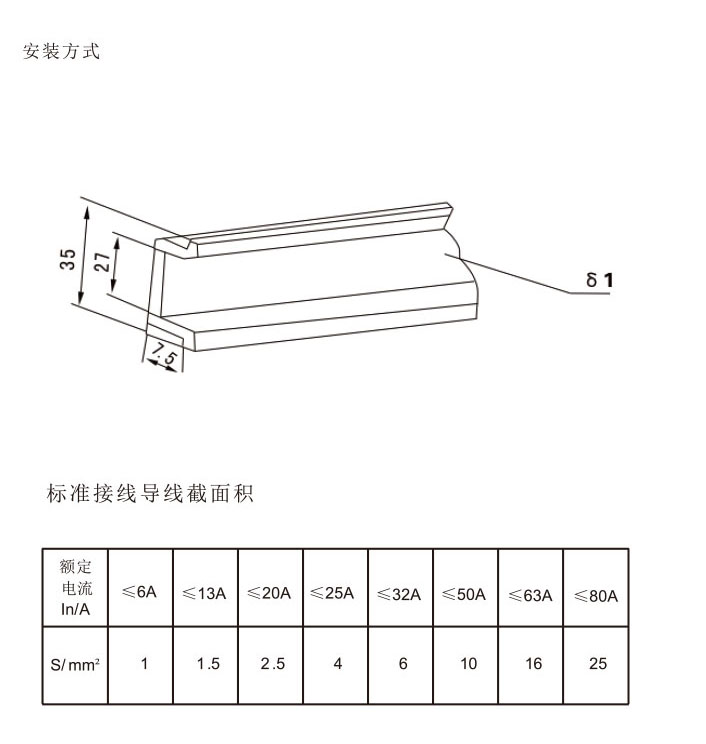 安装方式

35
27
7.5
δ 1

标准接线导线截面积

| 额定电流 In/A | ≤6A | ≤13A | ≤20A | ≤25A | ≤32A | ≤50A | ≤63A | ≤80A |
|---|---|---|---|---|---|---|---|---|
| S/mm² | 1 | 1.5 | 2.5 | 4 | 6 | 10 | 16 | 25 |